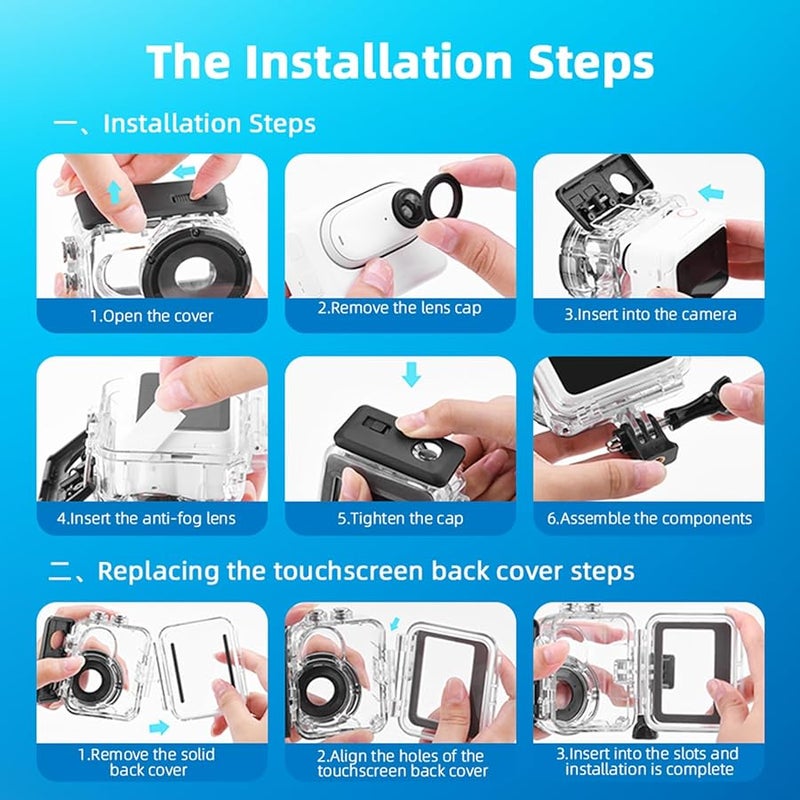 The Installation Steps

一、Installation Steps

1.Open the cover

2.Remove the lens cap

3.Insert into the camera

4.Insert the anti-fog lens

5.Tighten the cap

6.Assemble the components

二、Replacing the touchscreen back cover steps

1.Remove the solid back cover

2.Align the holes of the touchscreen back cover

3.Insert into the slots and installation is complete